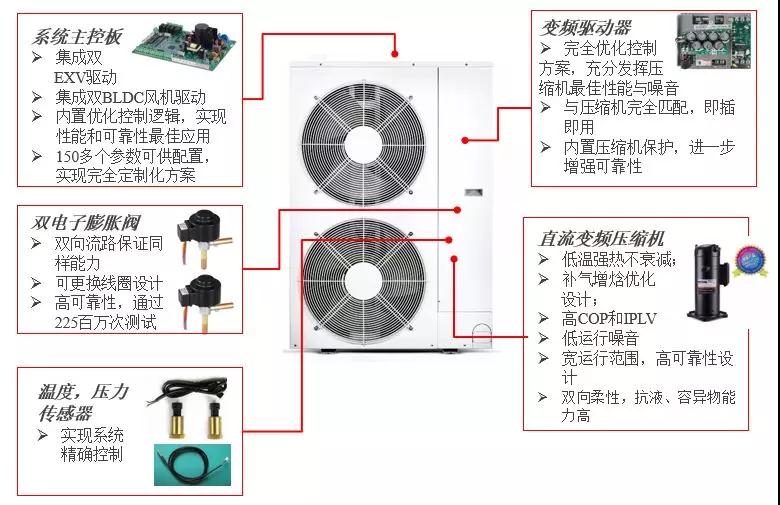 系统主控板
➢ 集成双EXV驱动
➢ 集成双BLDC风机驱动
➢ 内置优化控制逻辑，实现性能和可靠性最佳应用
➢ 150多个参数可供配置，实现完全定制化方案

双电子膨胀阀
➢ 双向流路保证同样能力
➢ 可更换线圈设计
➢ 高可靠性，通过225百万次测试

温度，压力传感器
➢ 实现系统精确控制

变频驱动器
➢ 完全优化控制方案，充分发挥压缩机最佳性能与噪音
➢ 与压缩机完全匹配，即插即用
➢ 内置压缩机保护，进一步增强可靠性

直流变频压缩机
➢ 低温强热不衰减；
➢ 补气增焓优化设计；
➢ 高COP和IPLV
➢ 低运行噪音
➢ 宽运行范围，高可靠性设计
➢ 双向柔性，抗液、容异物能力高